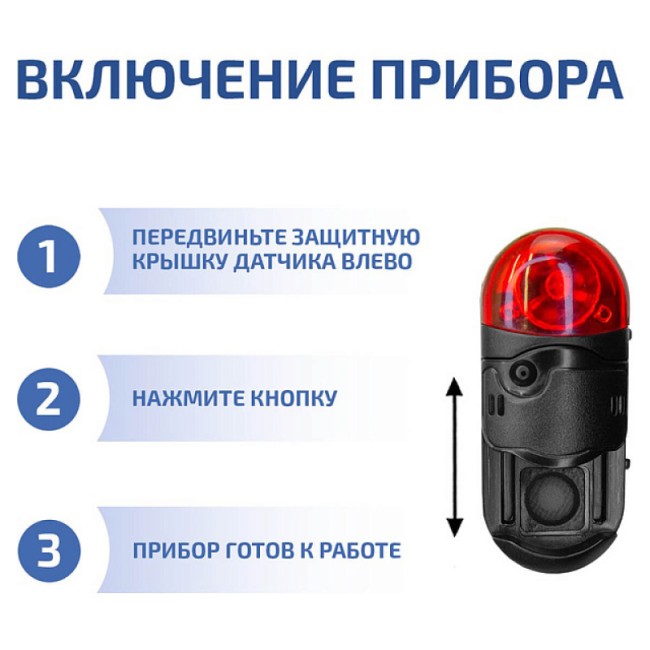 ВКЛЮЧЕНИЕ ПРИБОРА

1 ПЕРЕДВИНЬТЕ ЗАЩИТНУЮ КРЫШКУ ДАТЧИКА ВЛЕВО

2 НАЖМИТЕ КНОПКУ

3 ПРИБОР ГОТОВ К РАБОТЕ